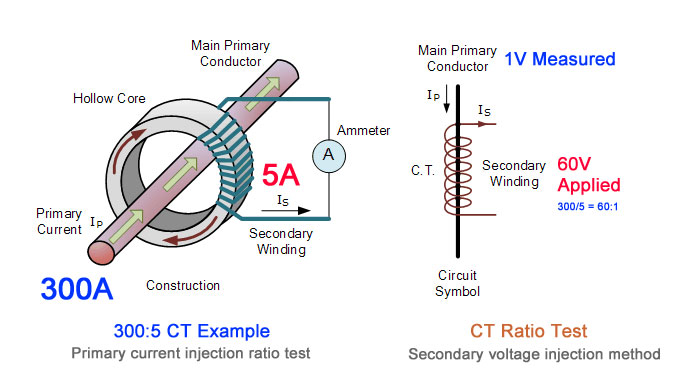 Main Primary Conductor

Hollow Core

Ammeter

A

5A

$I_S$

Primary Current $I_P$

Secondary Winding

300A

Construction

300:5 CT Example

Primary current injection ratio test

Main Primary Conductor

1V Measured

$I_P$

$I_S$

C.T.

Secondary Winding

60V Applied

300/5 = 60:1

Circuit Symbol

CT Ratio Test

Secondary voltage injection method